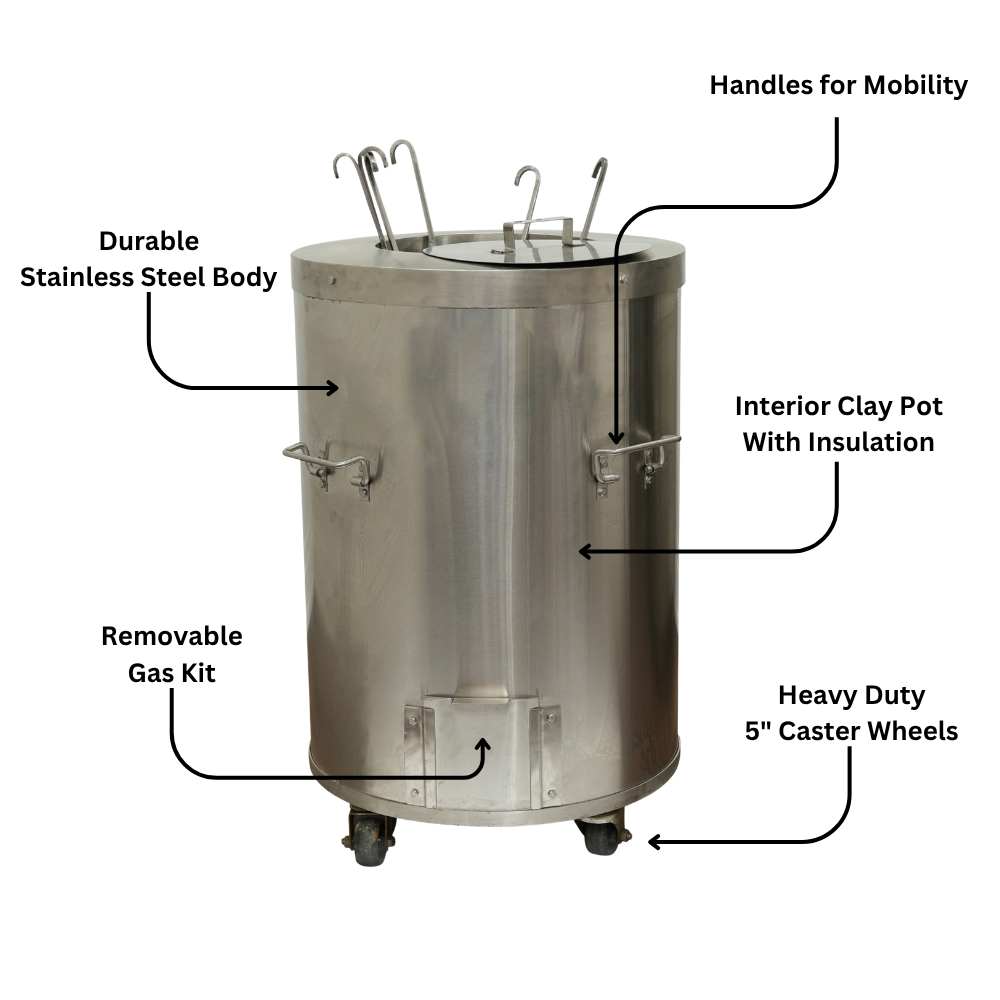 Handles for Mobility

Durable
Stainless Steel Body

Interior Clay Pot
With Insulation

Removable
Gas Kit

Heavy Duty
5" Caster Wheels