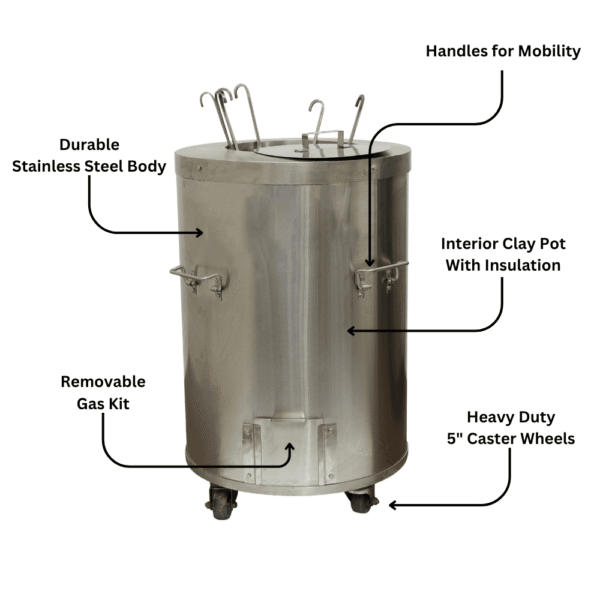 Handles for Mobility

Durable
Stainless Steel Body

Interior Clay Pot
With Insulation

Removable
Gas Kit

Heavy Duty
5" Caster Wheels