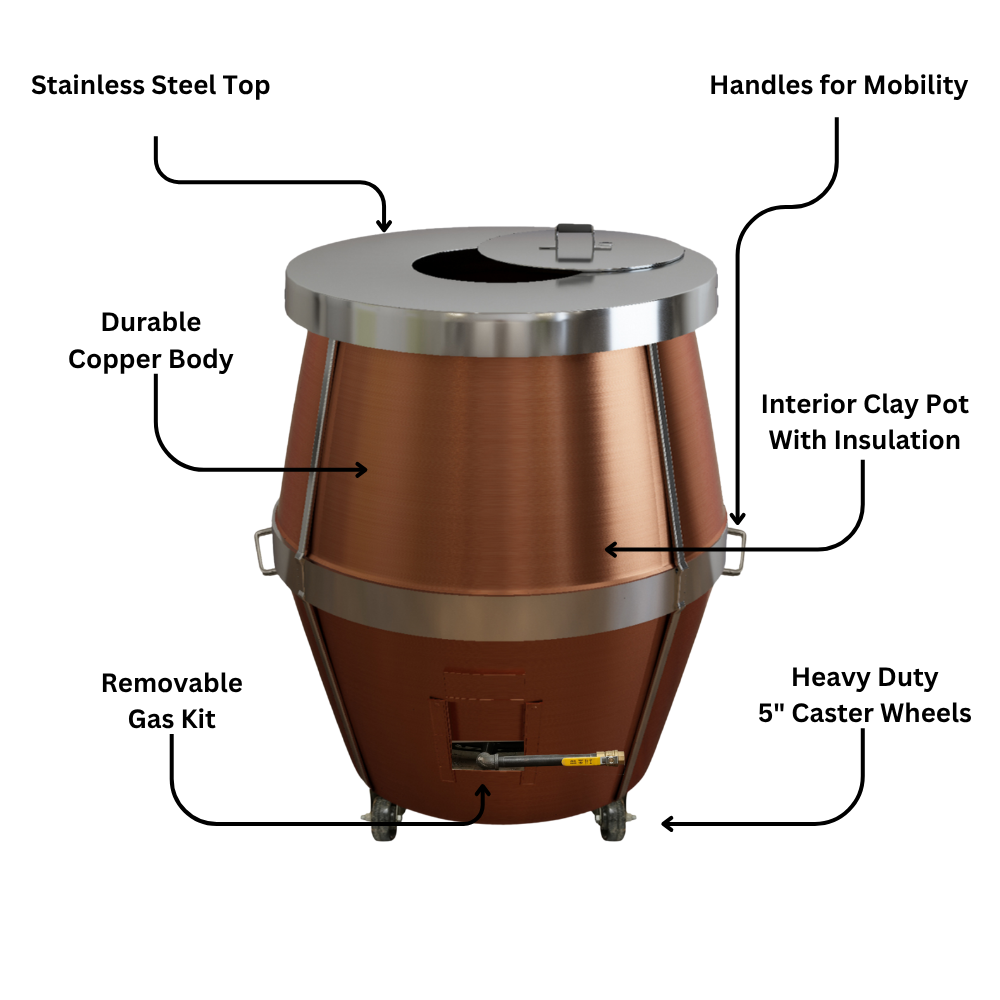 Stainless Steel Top

Handles for Mobility

Durable Copper Body

Interior Clay Pot With Insulation

Removable Gas Kit

Heavy Duty 5" Caster Wheels